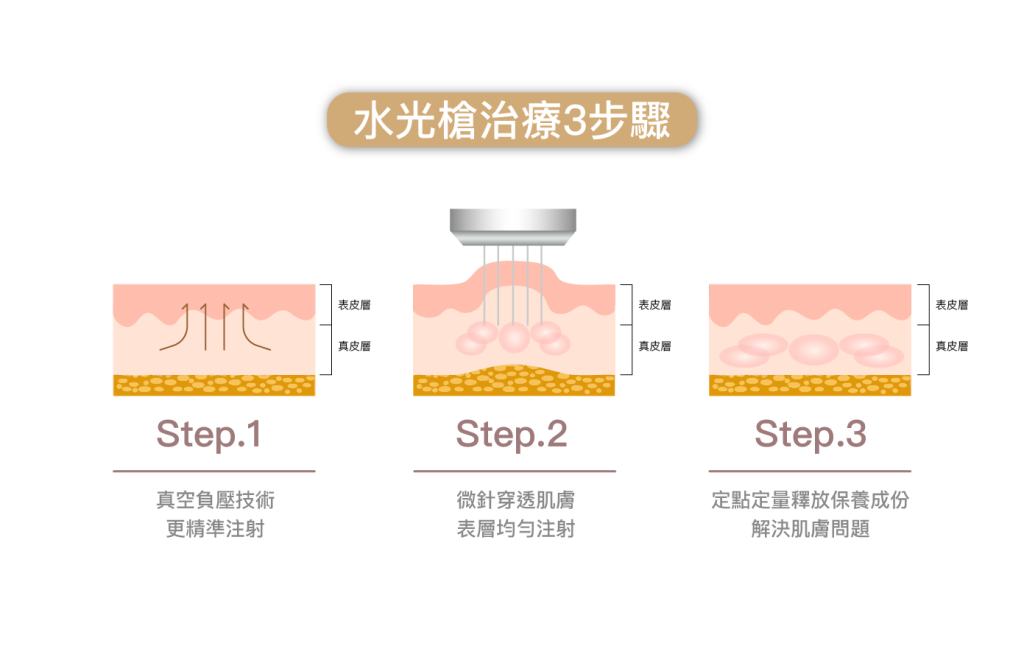 水光槍治療3步驟

表皮層
真皮層

Step.1

真空負壓技術
更精準注射

表皮層
真皮層

Step.2

微針穿透肌膚
表層均勻注射

表皮層
真皮層

Step.3

定點定量釋放保養成份
解決肌膚問題