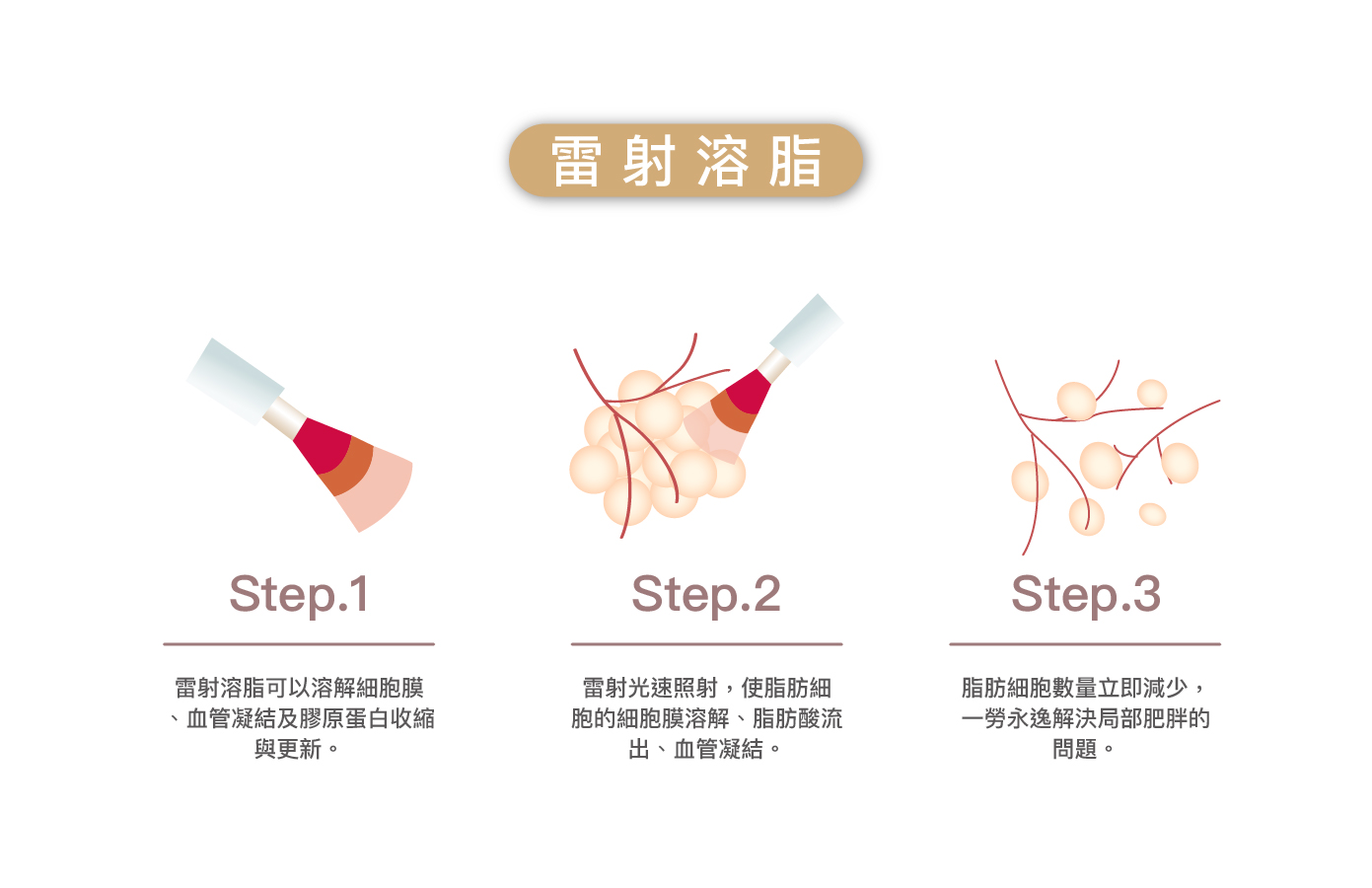 雷射溶脂

Step.1

雷射溶脂可以溶解細胞膜、血管凝結及膠原蛋白收縮與更新。

Step.2

雷射光速照射，使脂肪細胞的細胞膜溶解、脂肪酸流出、血管凝結。

Step.3

脂肪細胞數量立即減少，一勞永逸解決局部肥胖的問題。